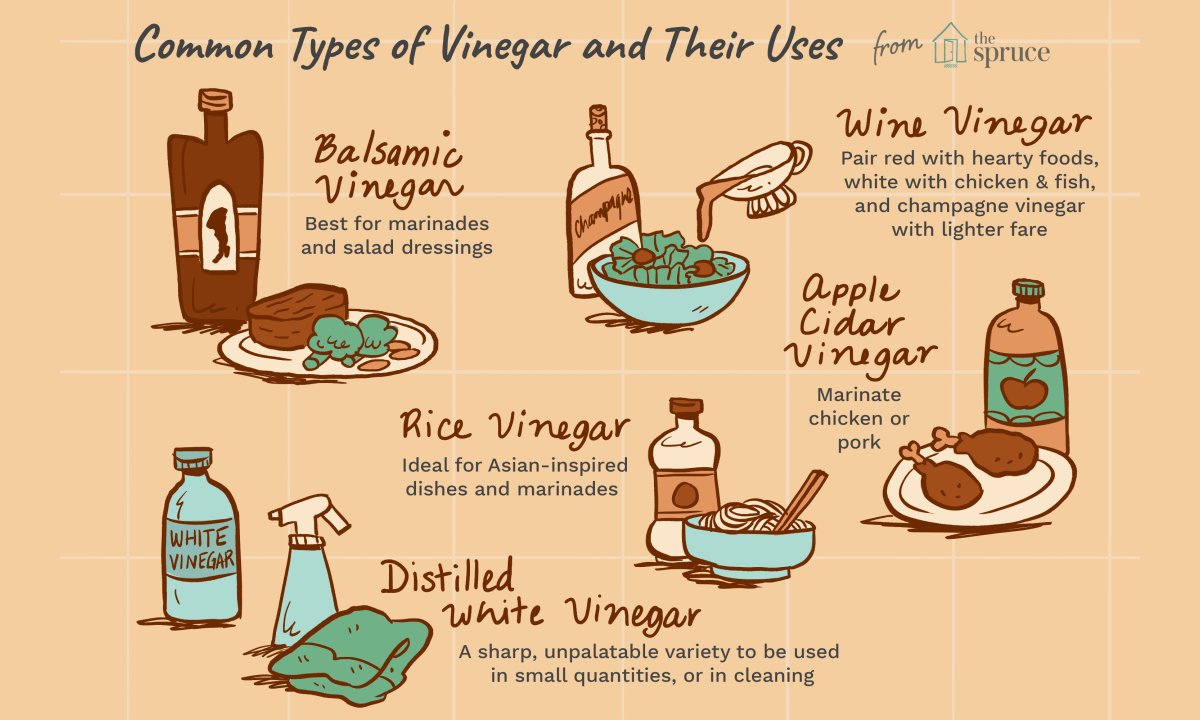 Common Types of Vinegar and Their Uses

from the spruce

Balsamic Vinegar

Best for marinades and salad dressings

Champagne

Wine Vinegar

Pair red with hearty foods, white with chicken & fish, and champagne vinegar with lighter fare

Apple Cidar Vinegar

Marinate chicken or pork

Rice Vinegar

Ideal for Asian-inspired dishes and marinades

WHITE VINEGAR

Distilled White Vinegar

A sharp, unpalatable variety to be used in small quantities, or in cleaning