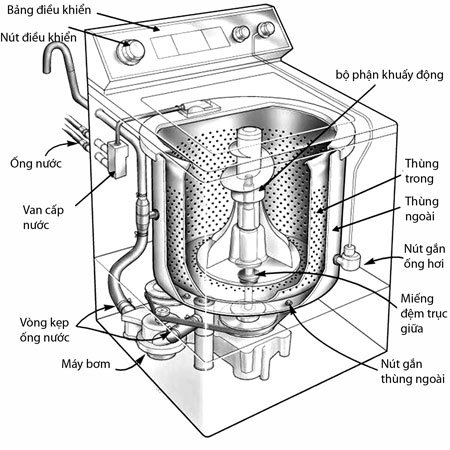 Bảng điều khiển

Nút điều khiển

bộ phận khuấy động

Ống nước

Van cấp nước

Thùng trong

Thùng ngoài

Nút gắn ống hơi

Miếng đệm trục giữa

Vòng kẹp ống nước

Máy bơm

Nút gắn thùng ngoài